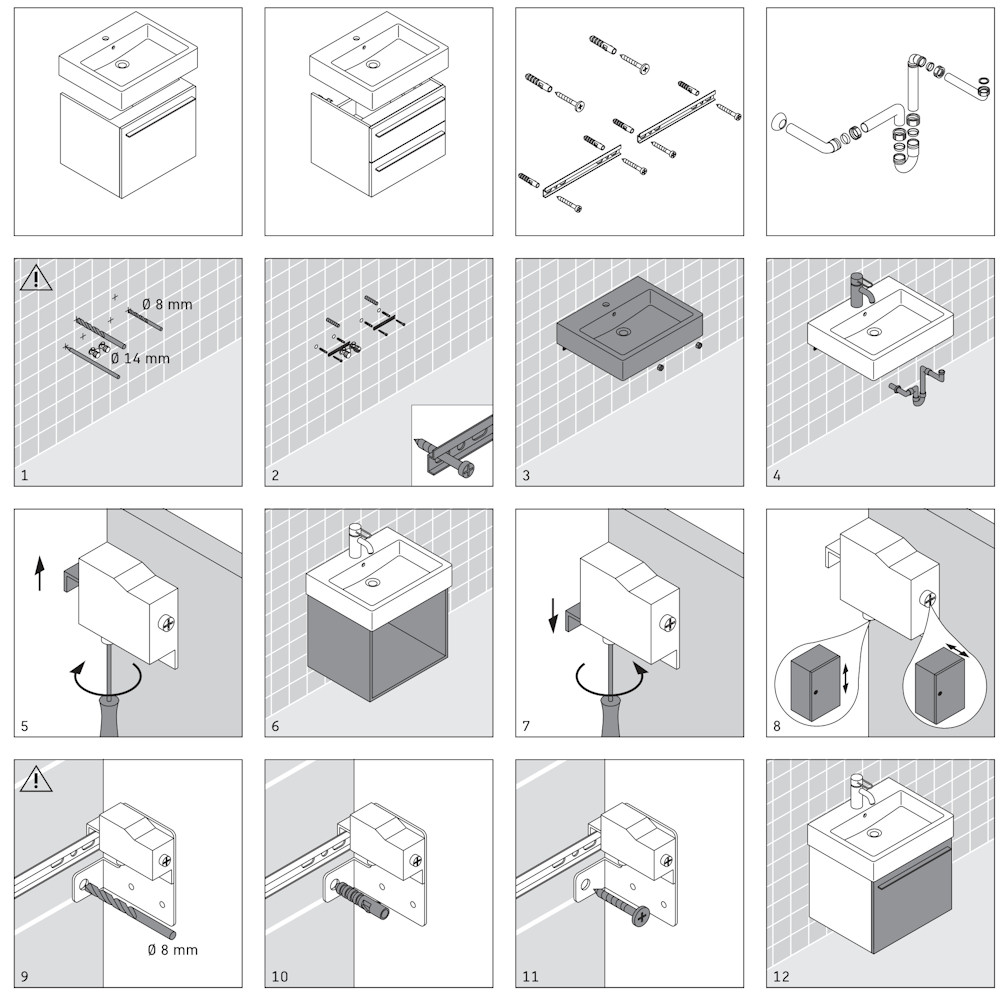 Ø 8 mm
Ø 14 mm
1
2
3
4
5
6
7
8
Ø 8 mm
9
10
11
12